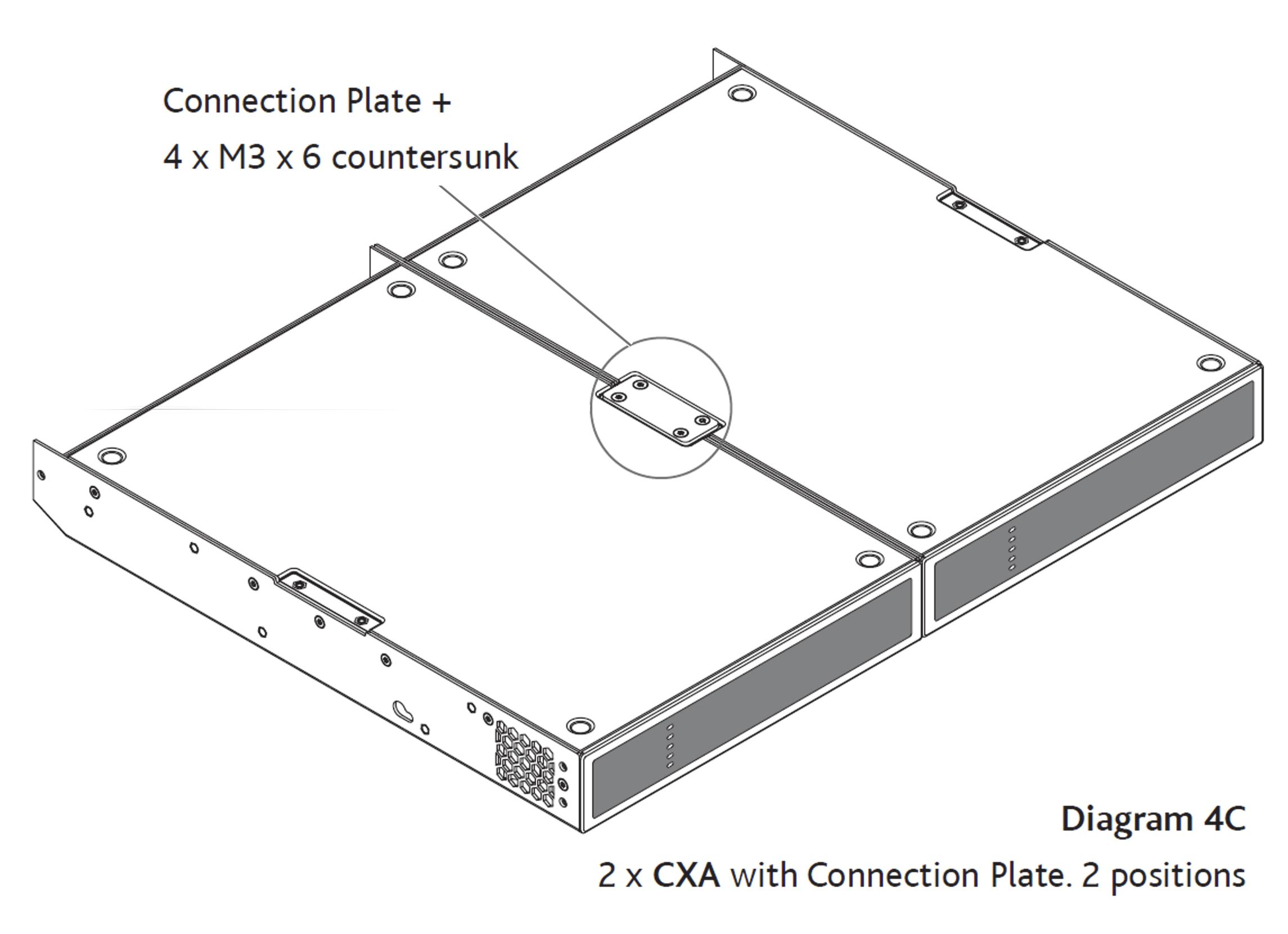 Connection Plate +
4 x M3 x 6 countersunk

Diagram 4C

2 x CXA with Connection Plate. 2 positions